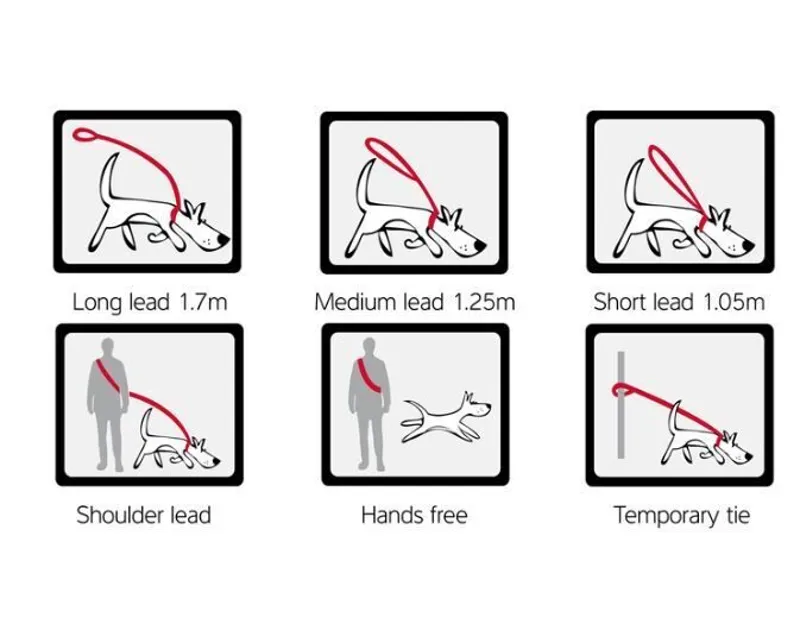 Long lead 1.7m

Medium lead 1.25m

Short lead 1.05m

Shoulder lead

Hands free

Temporary tie