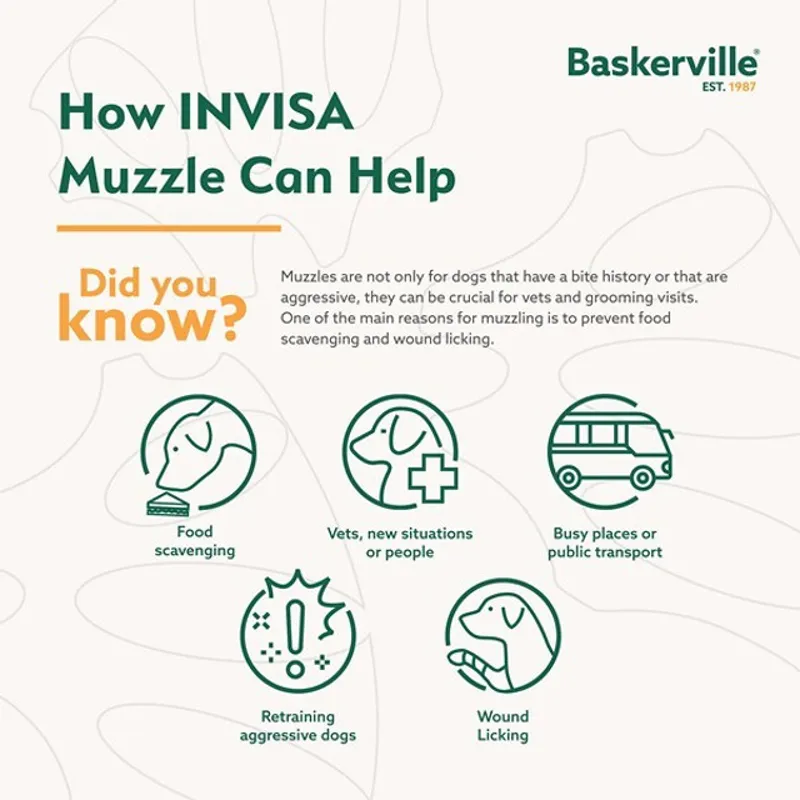 Baskerville®
EST. 1987

How INVISA Muzzle Can Help

Did you know?

Muzzles are not only for dogs that have a bite history or that are aggressive, they can be crucial for vets and grooming visits. One of the main reasons for muzzling is to prevent food scavenging and wound licking.

Food scavenging

Vets, new situations or people

Busy places or public transport

Retraining aggressive dogs

Wound Licking